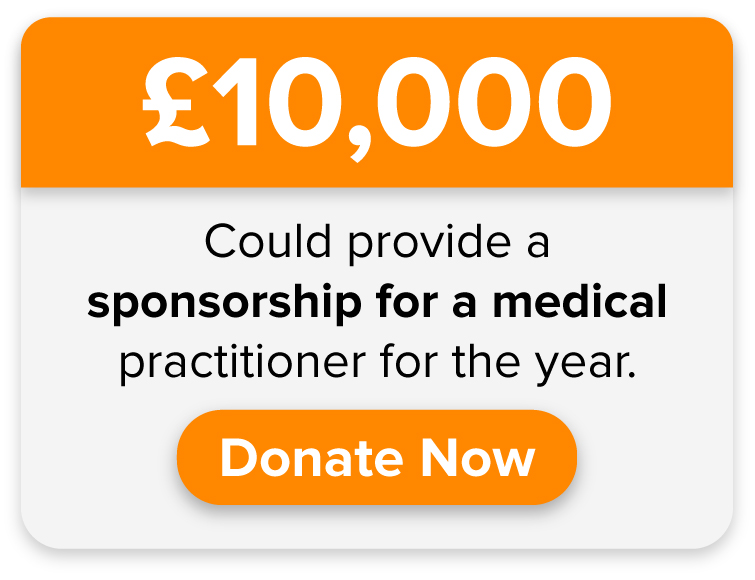 £10,000

Could provide a sponsorship for a medical practitioner for the year.

Donate Now